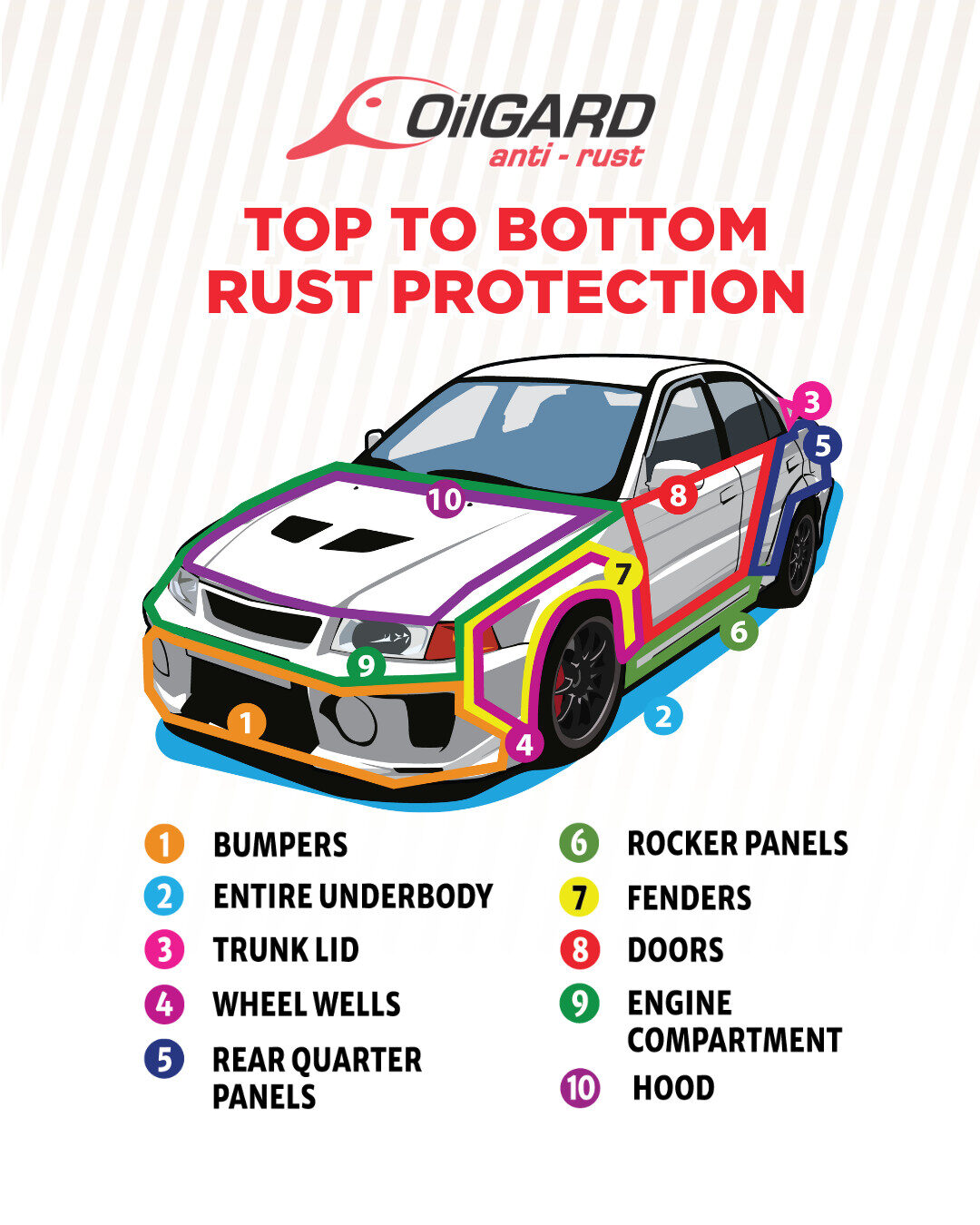 OilGARD
anti - rust

TOP TO BOTTOM
RUST PROTECTION

3
5
10
8
7
6
9
2
1
4

1 BUMPERS
2 ENTIRE UNDERBODY
3 TRUNK LID
4 WHEEL WELLS
5 REAR QUARTER PANELS

6 ROCKER PANELS
7 FENDERS
8 DOORS
9 ENGINE COMPARTMENT
10 HOOD